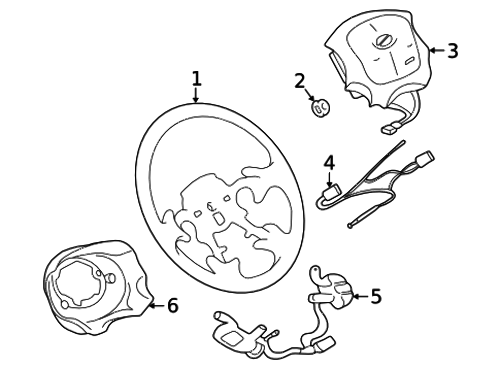 1
2
3
4
5
6