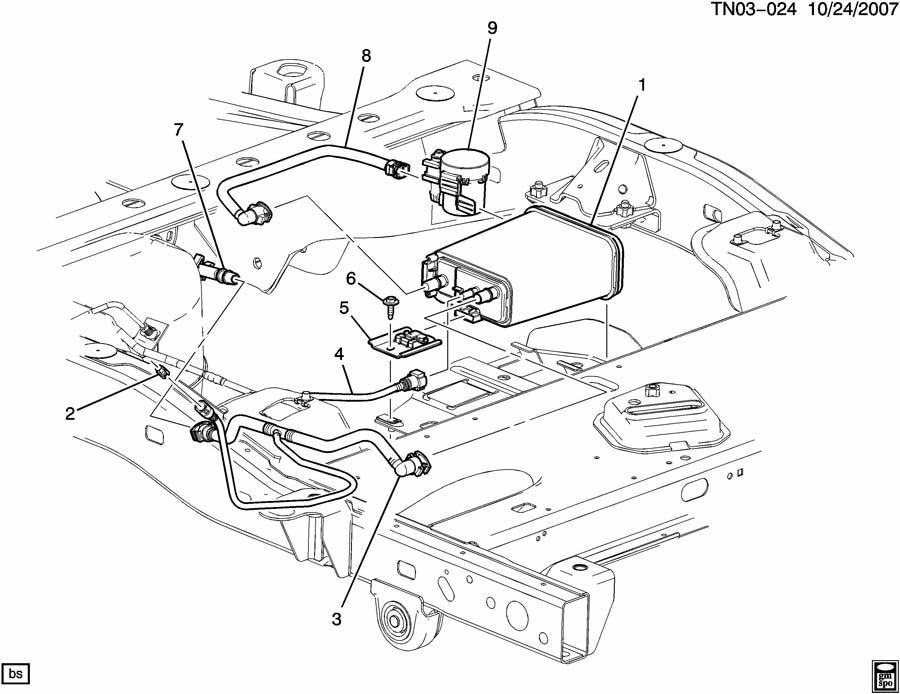 TN03-024 10/24/2007

9
8
1
7
6
5
4
2
3

bs

gm spo