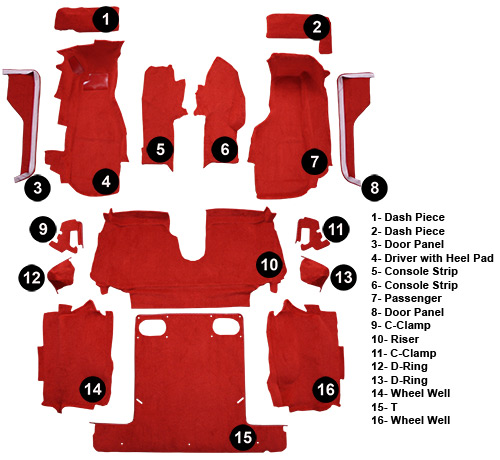 1

2

3

4

5

6

7

8

9

10

11

12

13

14

15

16

1- Dash Piece
2- Dash Piece
3- Door Panel
4- Driver with Heel Pad
5- Console Strip
6- Console Strip
7- Passenger
8- Door Panel
9- C-Clamp
10- Riser
11- C-Clamp
12- D-Ring
13- D-Ring
14- Wheel Well
15- T
16- Wheel Well