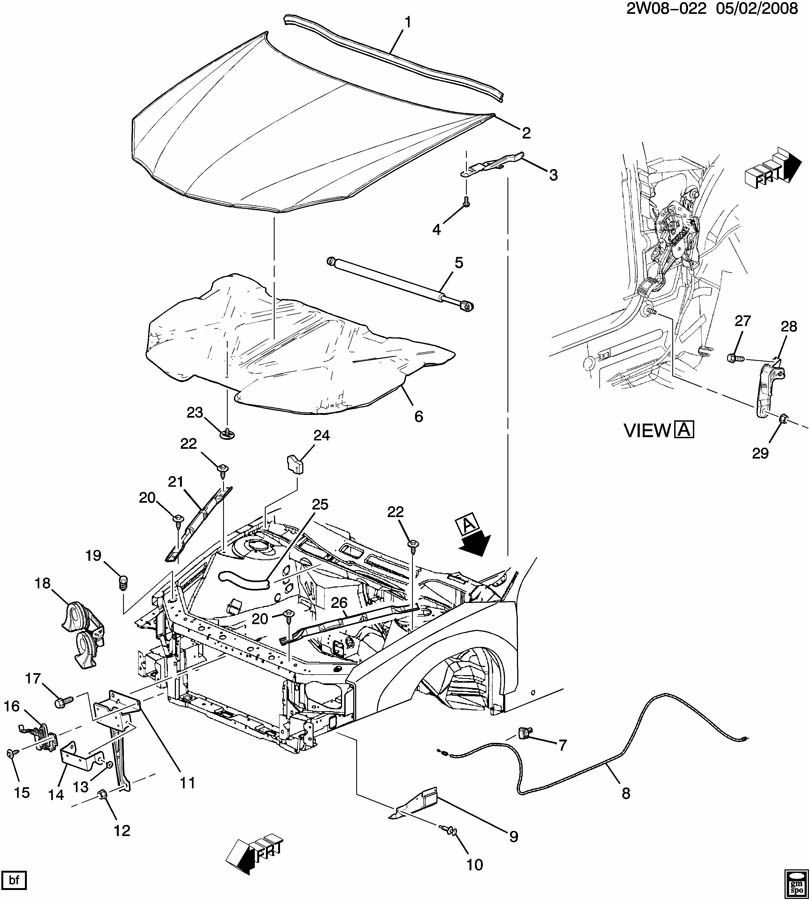 2W08-022 05/02/2008

1
2
3
4
5
6
23
22
24
21
20
25
22
A
19
18
20
26
17
16
15
14
13
12
11
7
8
9
10
FRT
FRT
27
28
VIEW A
29
bf
gm spo