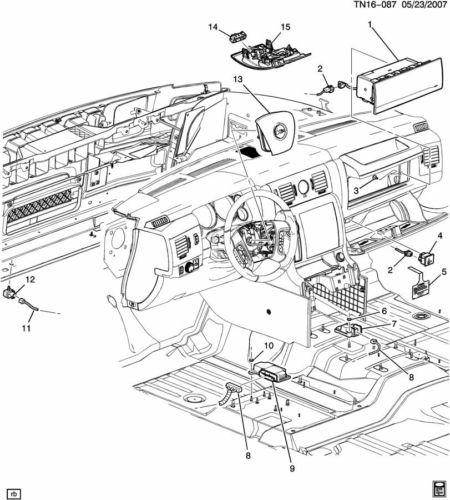 TN16-087 05/23/2007

14
15
1
2
13
3
4
2
5
12
11
6
7
10
8
8
9
rb