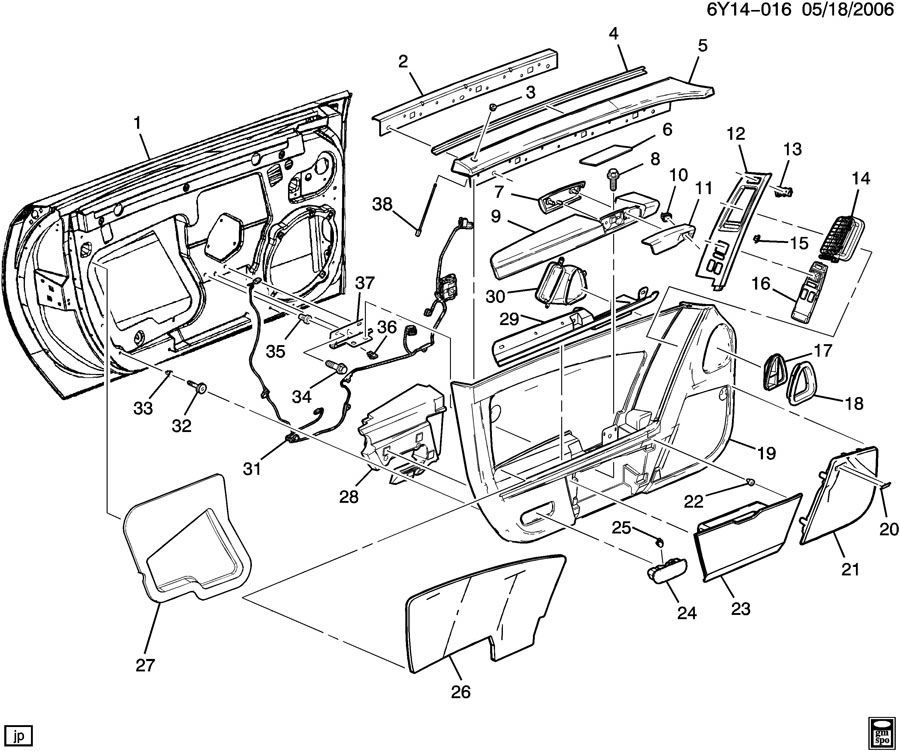 6Y14-016 05/18/2006

1
2
3
4
5
6
7
8
9
10
11
12
13
14
15
16
17
18
19
20
21
22
23
24
25
26
27
28
29
30
31
32
33
34
35
36
37
38

jp

gm spo