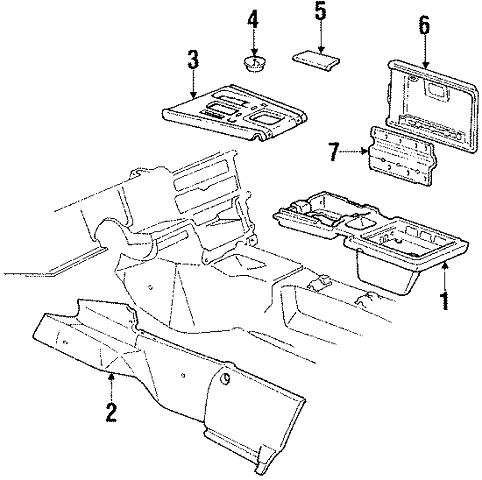 4
5
6
3
7
1
2